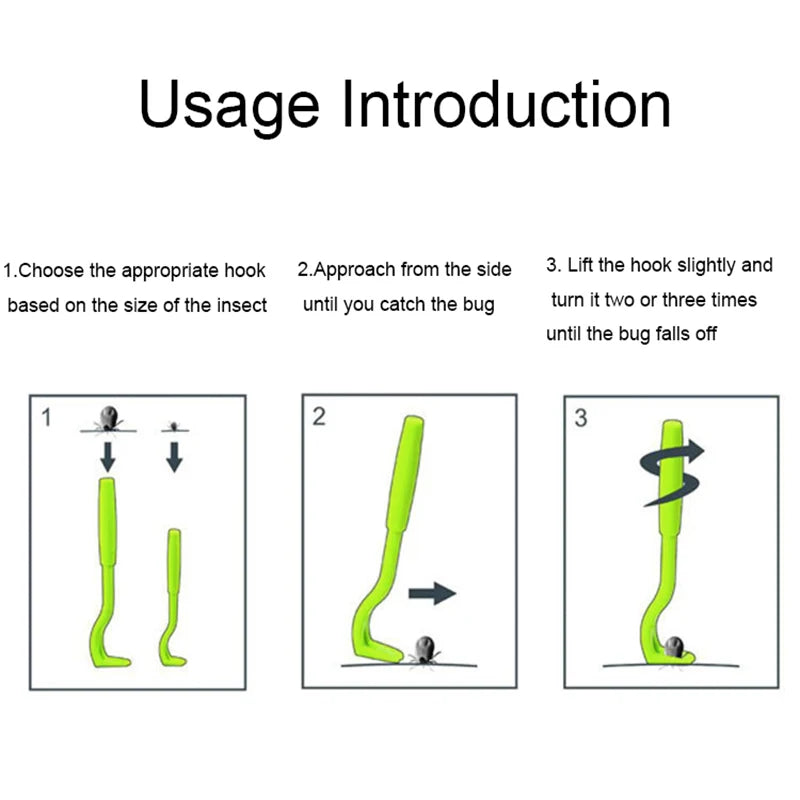 Usage Introduction

1.Choose the appropriate hook based on the size of the insect

2.Approach from the side until you catch the bug

3. Lift the hook slightly and turn it two or three times until the bug falls off

1

2

3