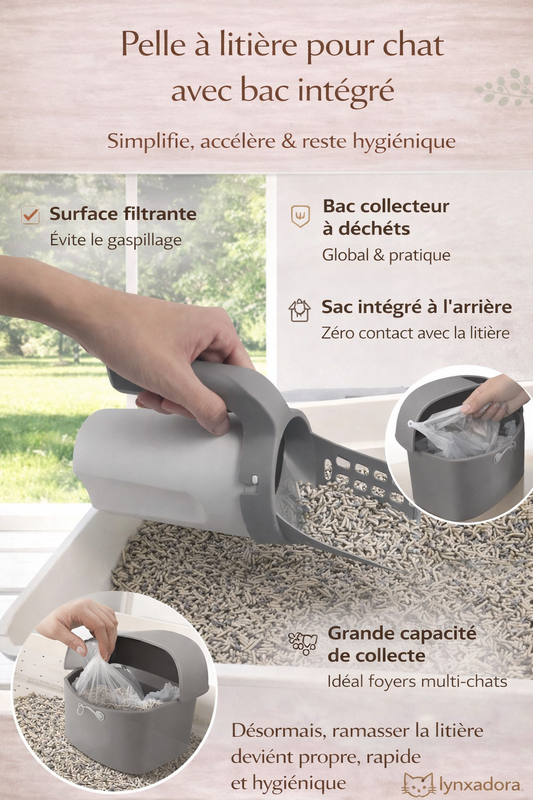 Pelle à litière pour chat avec bac intégré

Simplifie, accélère & reste hygiénique

Surface filtrante
Évite le gaspillage

Bac collecteur à déchets
Global & pratique

Sac intégré à l'arrière
Zéro contact avec la litière

Grande capacité de collecte
Idéal foyers multi-chats

Désormais, ramasser la litière deviént propre, rapide et hygiénique

lynxadora